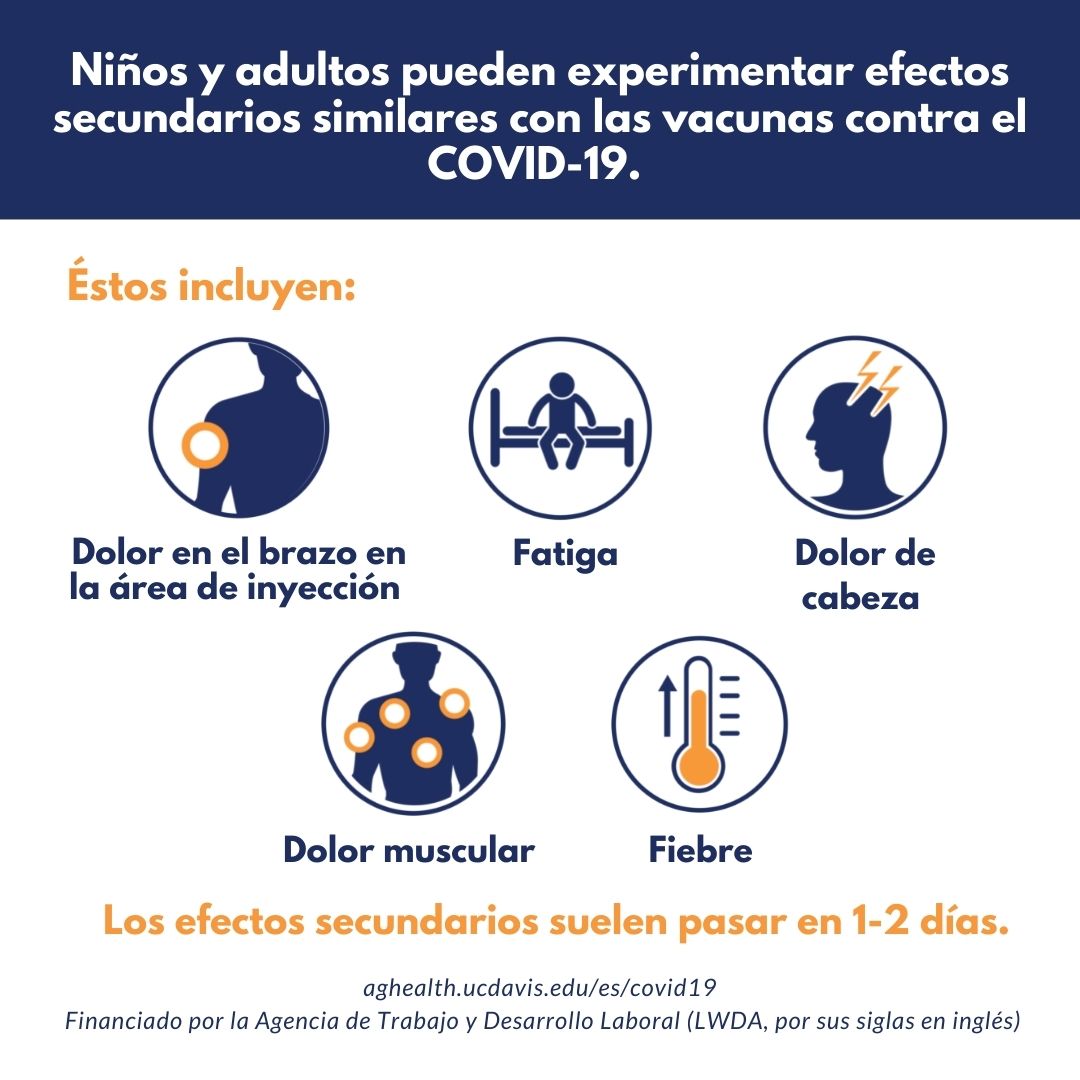 Niños y adultos pueden experimentar efectos secundarios similares con las vacunas contra el COVID-19.

Éstos incluyen:

Dolor en el brazo en la área de inyección

Fatiga

Dolor de cabeza

Dolor muscular

Fiebre

Los efectos secundarios suelen pasar en 1-2 días.

aghealth.ucdavis.edu/es/covid19
Financiado por la Agencia de Trabajo y Desarrollo Laboral (LWDA, por sus siglas en inglés)